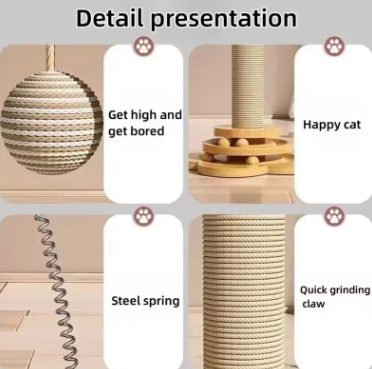 Detail presentation

Get high and get bored

Happy cat

Steel spring

Quick grinding claw